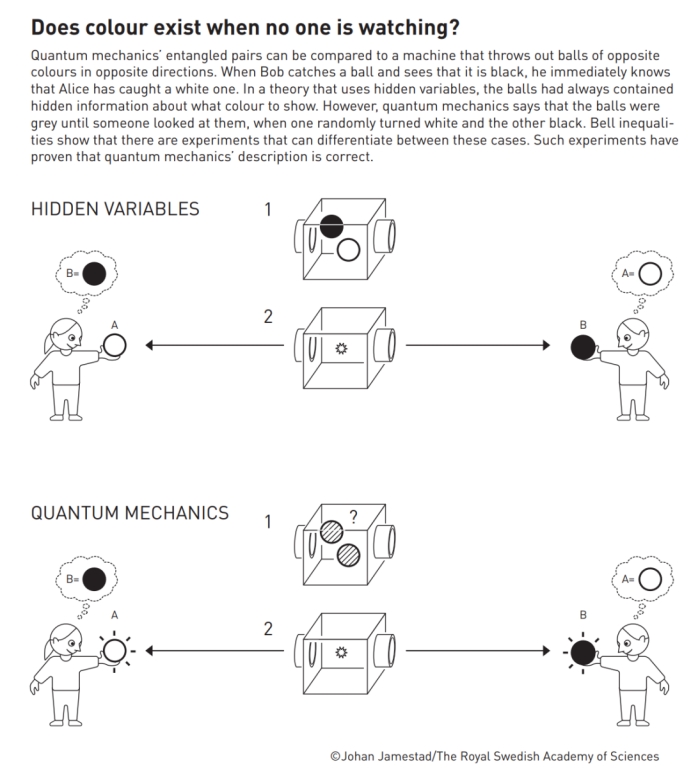 Does colour exist when no one is watching?

Quantum mechanics' entangled pairs can be compared to a machine that throws out balls of opposite colours in opposite directions. When Bob catches a ball and sees that it is black, he immediately knows that Alice has caught a white one. In a theory that uses hidden variables, the balls had always contained hidden information about what colour to show. However, quantum mechanics says that the balls were grey until someone looked at them, when one randomly turned white and the other black. Bell inequalities show that there are experiments that can differentiate between these cases. Such experiments have proven that quantum mechanics' description is correct.

HIDDEN VARIABLES

1

B=

A=

2

A

B

QUANTUM MECHANICS

1

?

B=

A=

2

A

B

©Johan Jamestad/The Royal Swedish Academy of Sciences